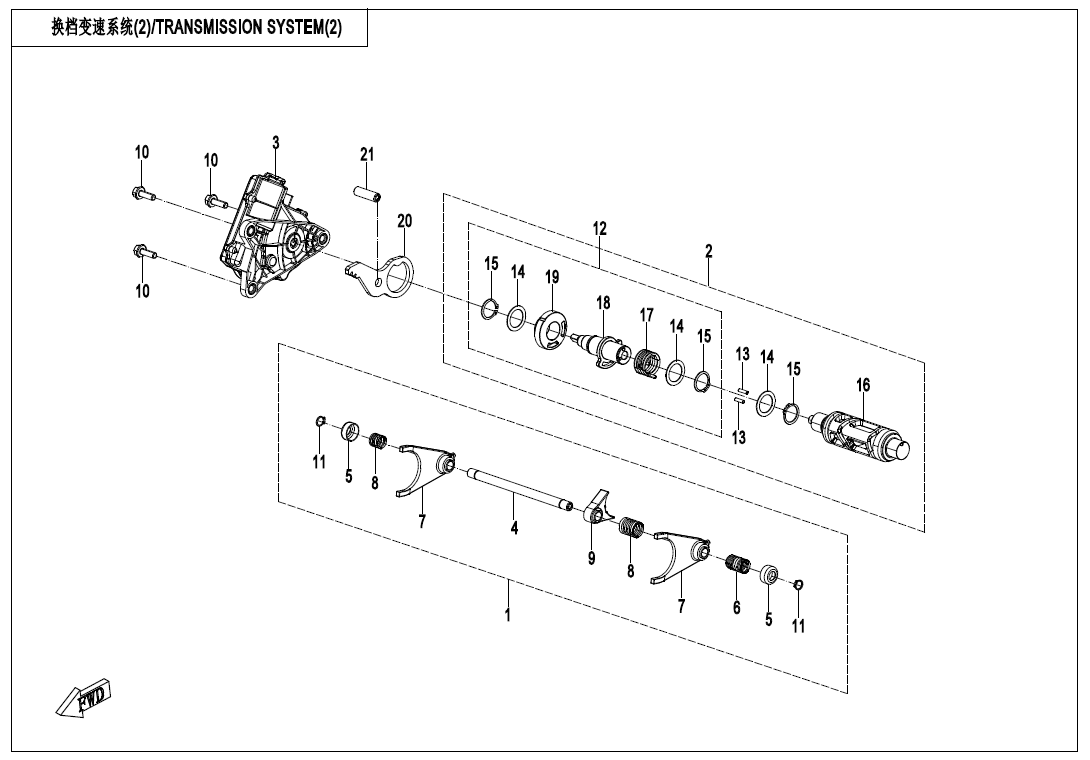 换档变速系统(2)/TRANSMISSION SYSTEM(2)

10
10
3
21
20
10
12
2
15
14
19
18
17
14
15
13
14
15
16
13
11
5
8
7
4
9
8
7
6
5
11
1
FWD