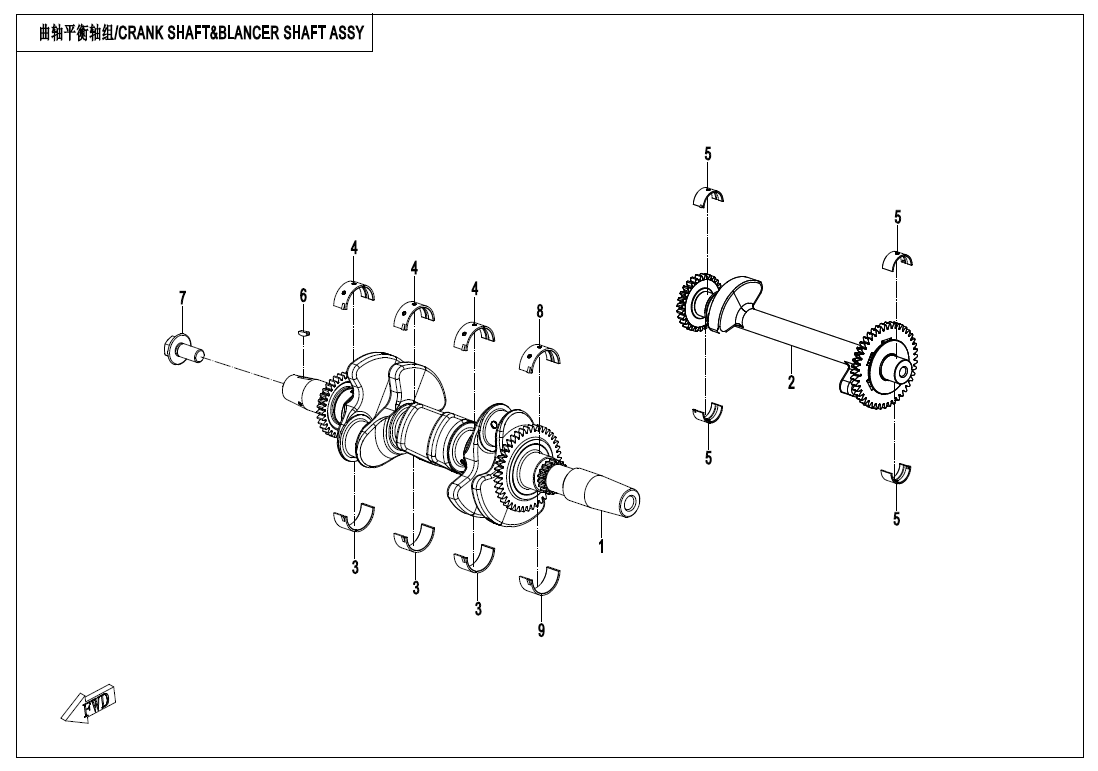 曲轴平衡轴组/CRANK SHAFT&BLANCER SHAFT ASSY

5
5
4
4
4
7
6
8
2
5
5
1
3
3
3
9
FWD