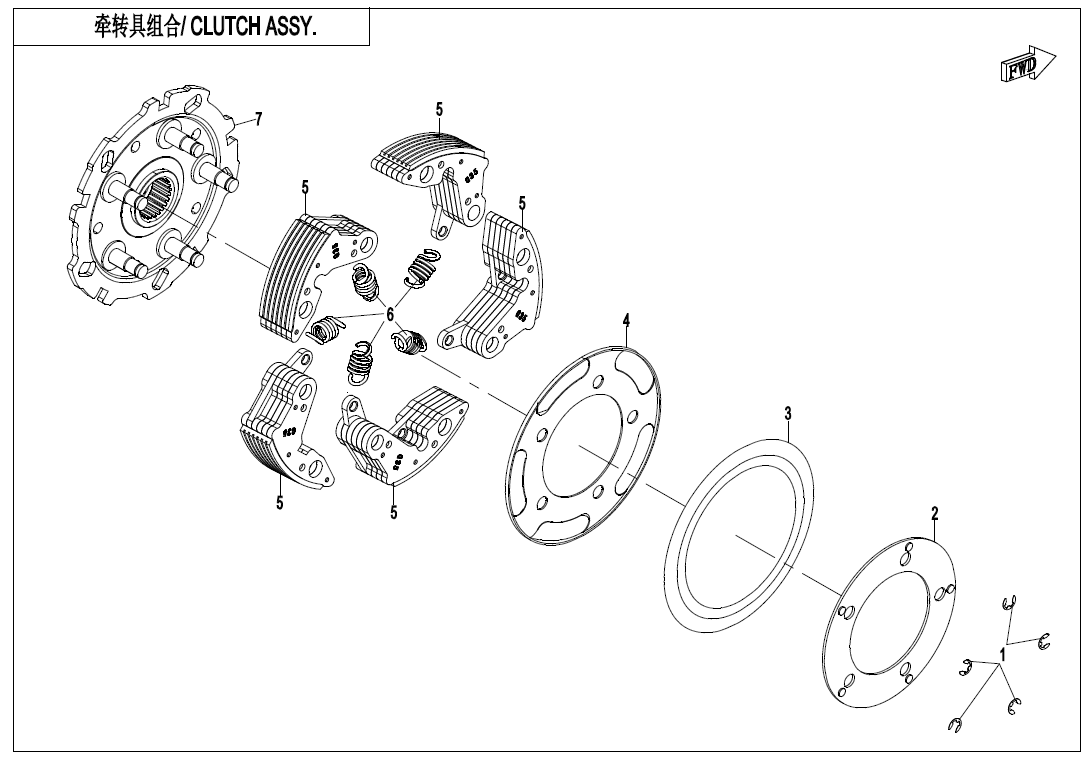 牵转具组合/ CLUTCH ASSY.

FWD

7

5

5

5

6

4

5

5

3

2

1