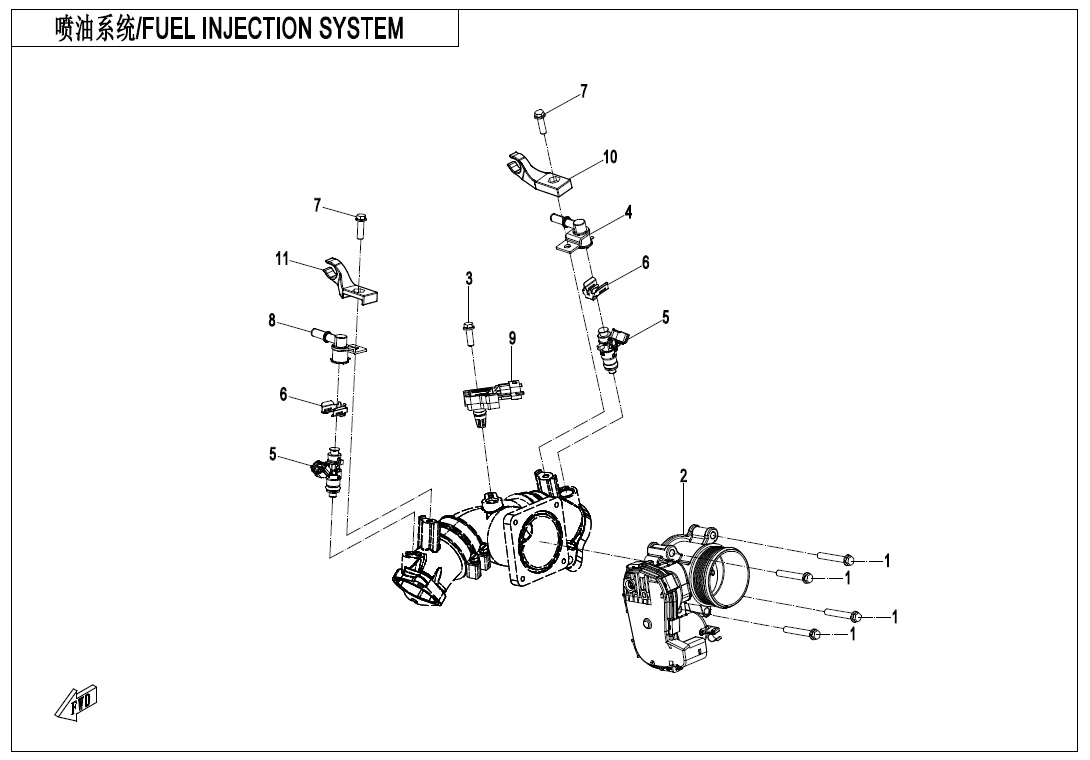 喷油系统/FUEL INJECTION SYSTEM

7
10
7
4
11
6
3
8
9
5
6
5
2
1
1
1
1
FWD