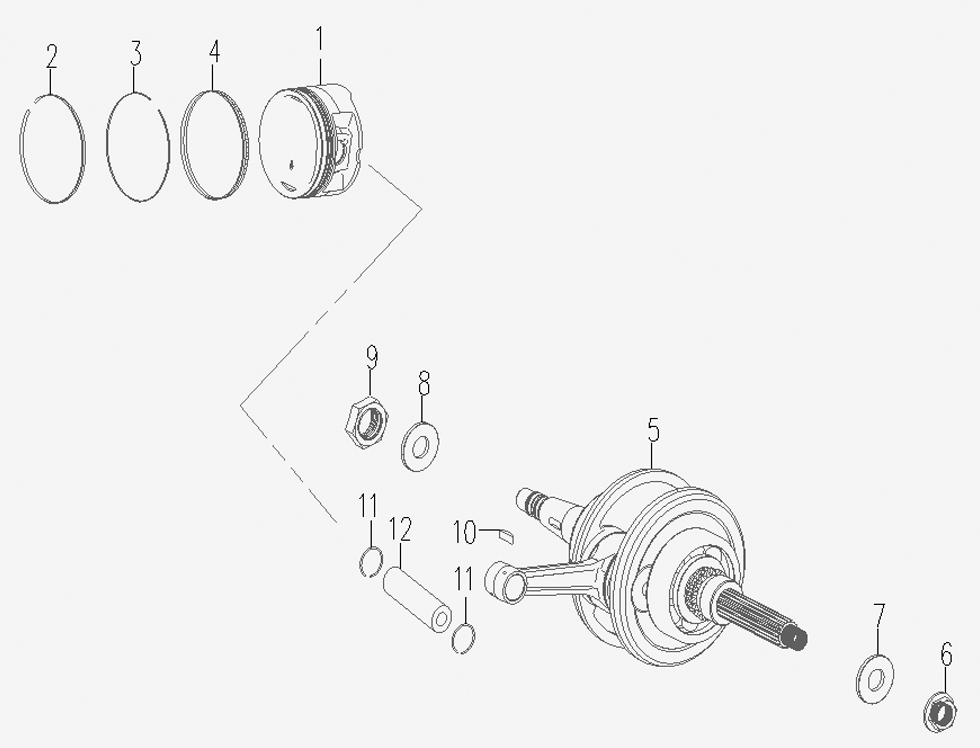 2
3
4
1
9
8
5
11
12
10
11
7
6