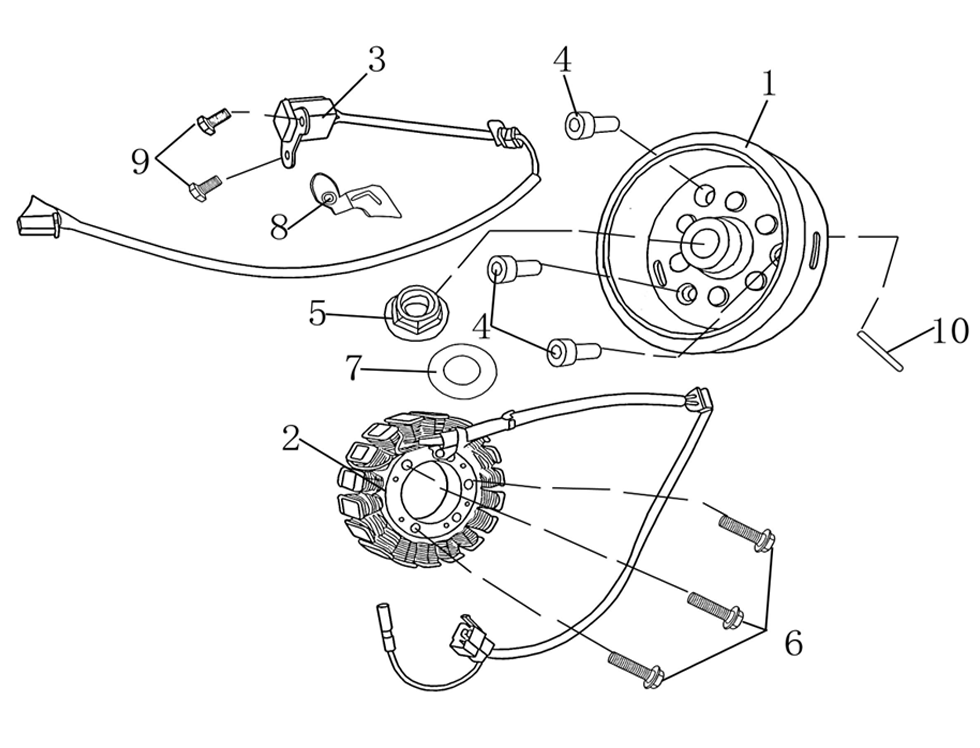 3
4
1
9
8
5
4
10
7
2
6