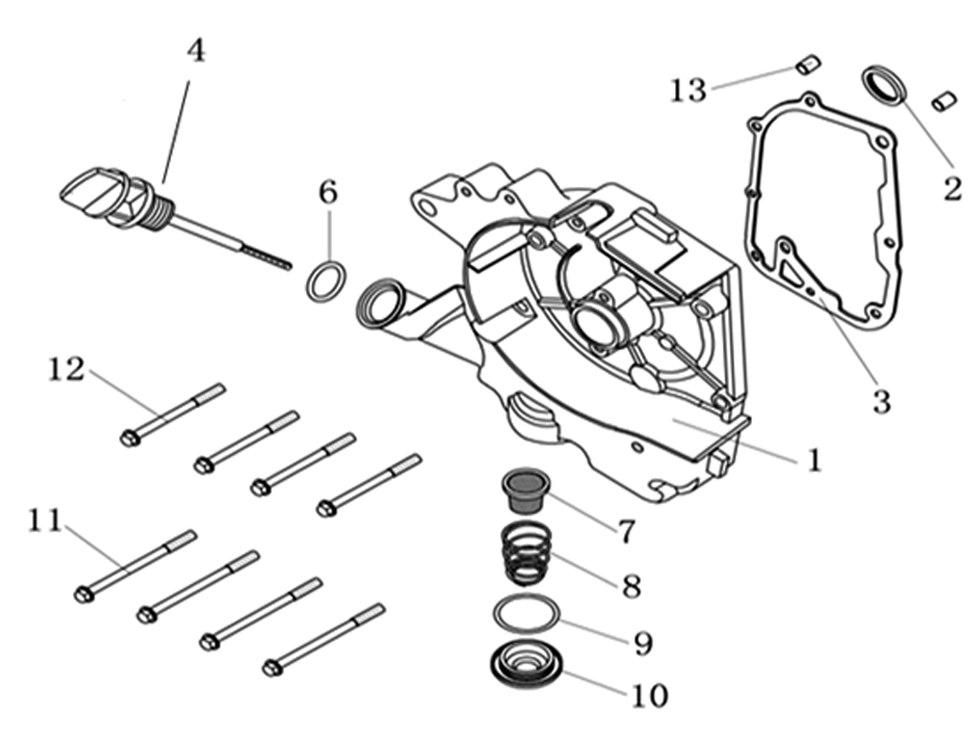 4
13
2
6
3
12
1
11
7
8
9
10