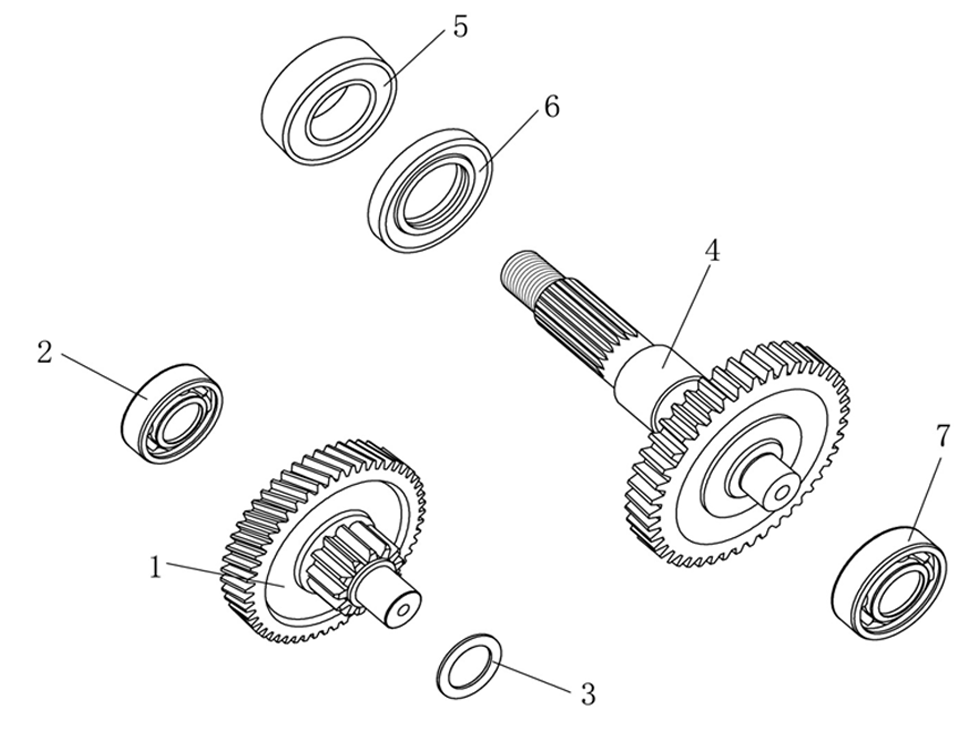 5
6
4
2
7
1
3