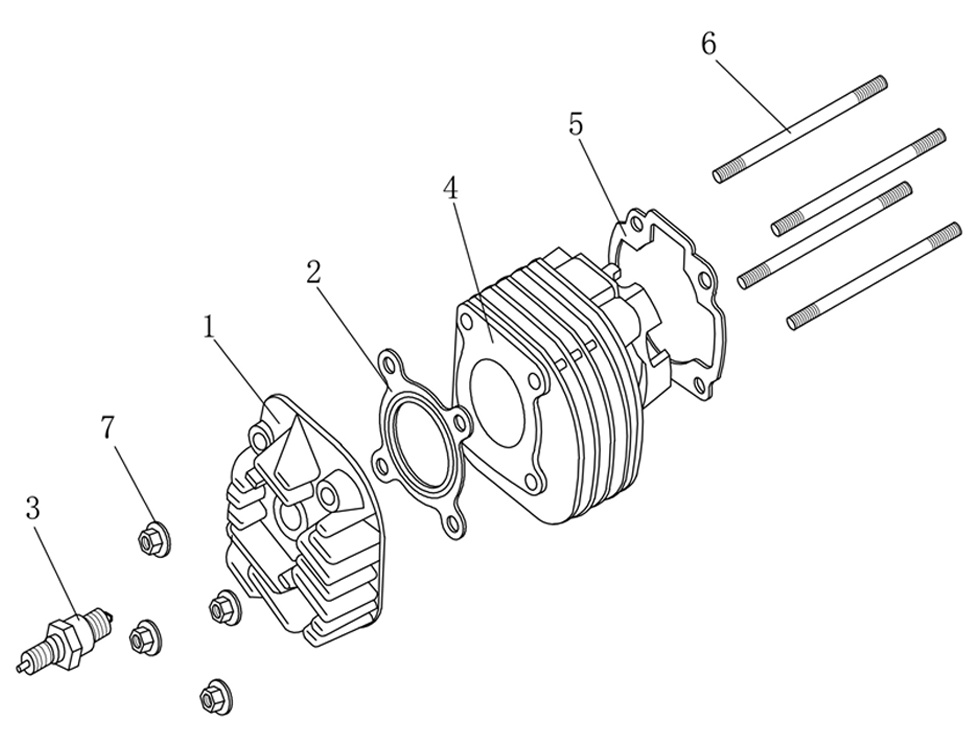 6
5
4
2
1
7
3