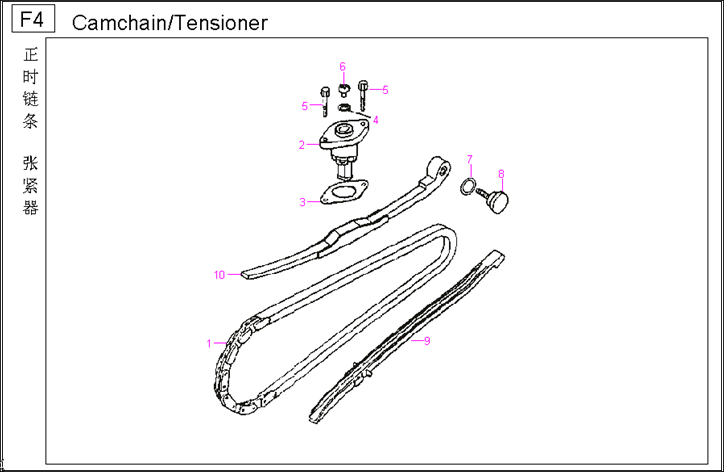 F4 Camchain/Tensioner

正时链条

张紧器

6
5
5
4
2
7
8
3
10
1
9