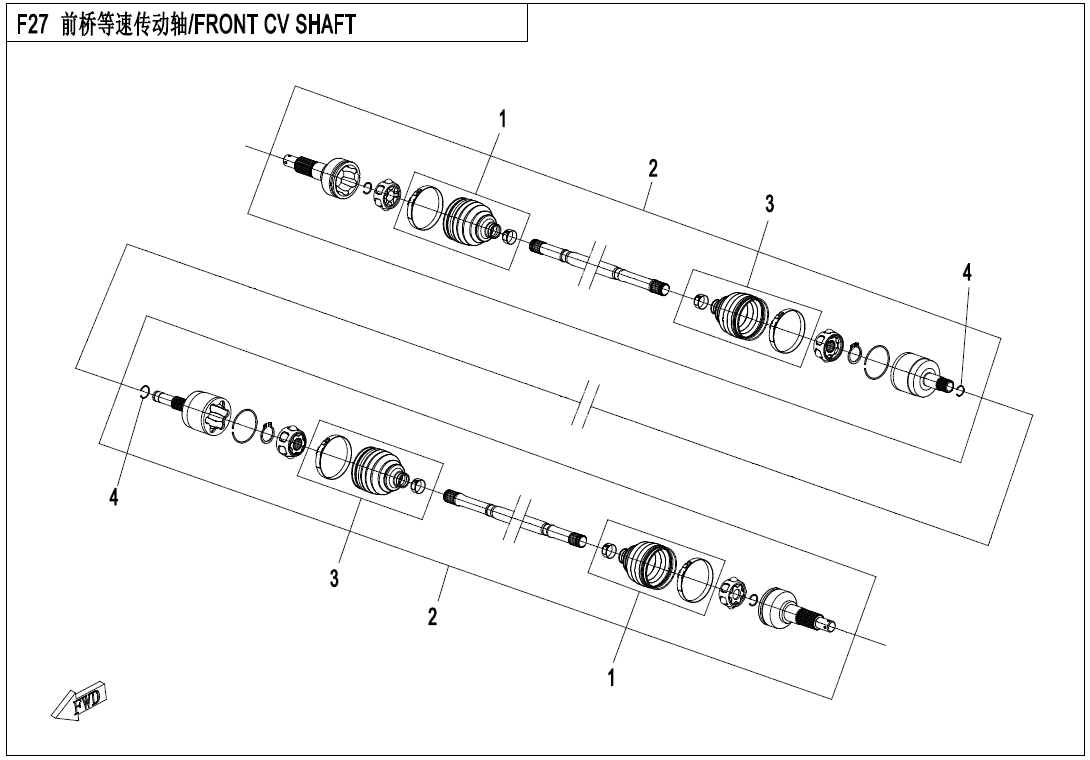 F27 前桥等速传动轴/FRONT CV SHAFT

1
2
3
4
4
3
2
1
FWD