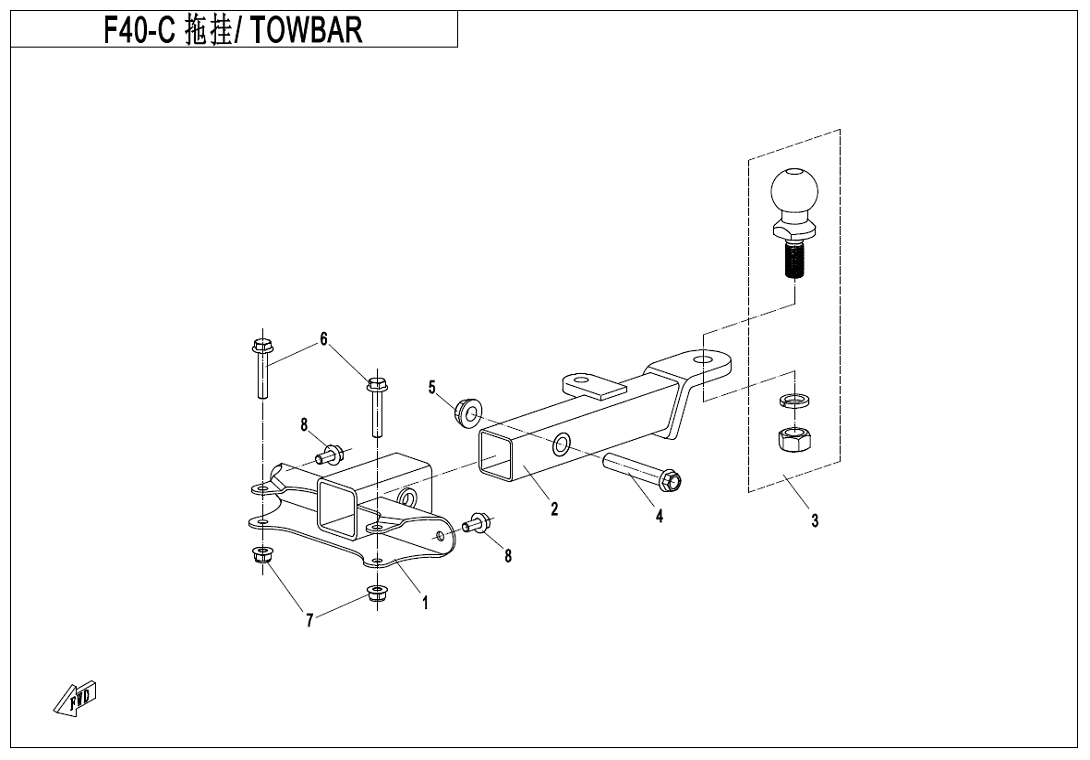 F40-C 拖挂/ TOWBAR

6
5
8
2
4
3
8
1
7
FWD