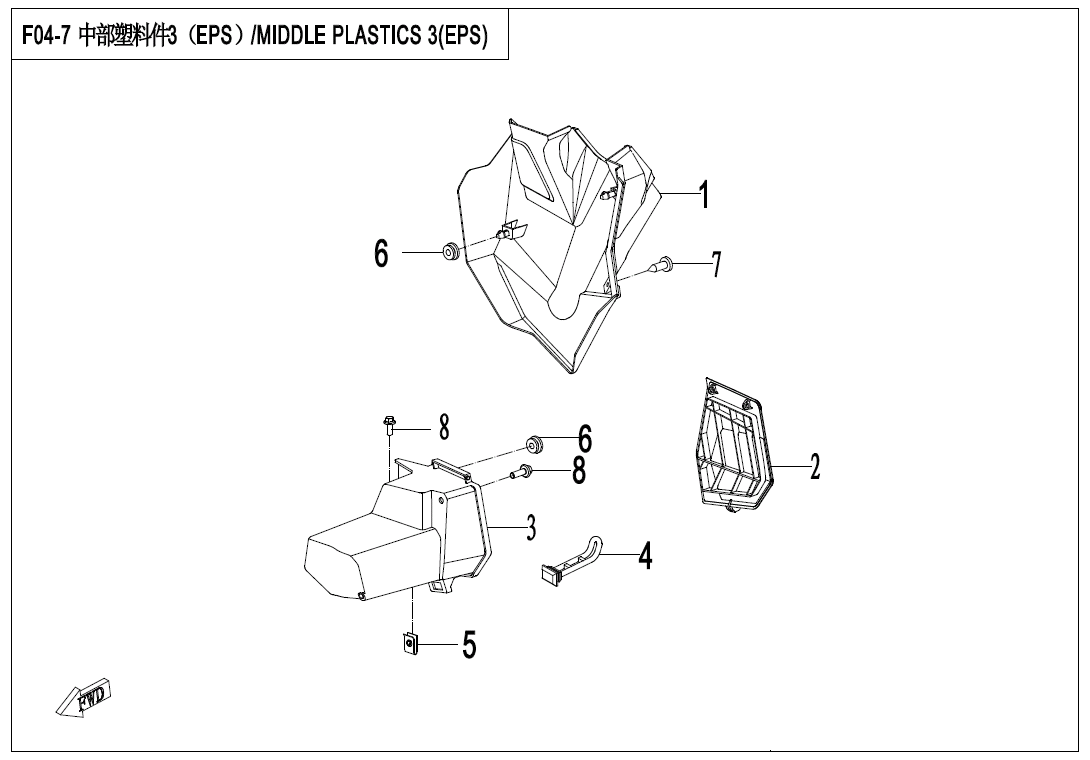 F04-7 中部塑料件3（EPS）/MIDDLE PLASTICS 3(EPS)

1
6
7
8
6
8
2
3
4
5
FWD