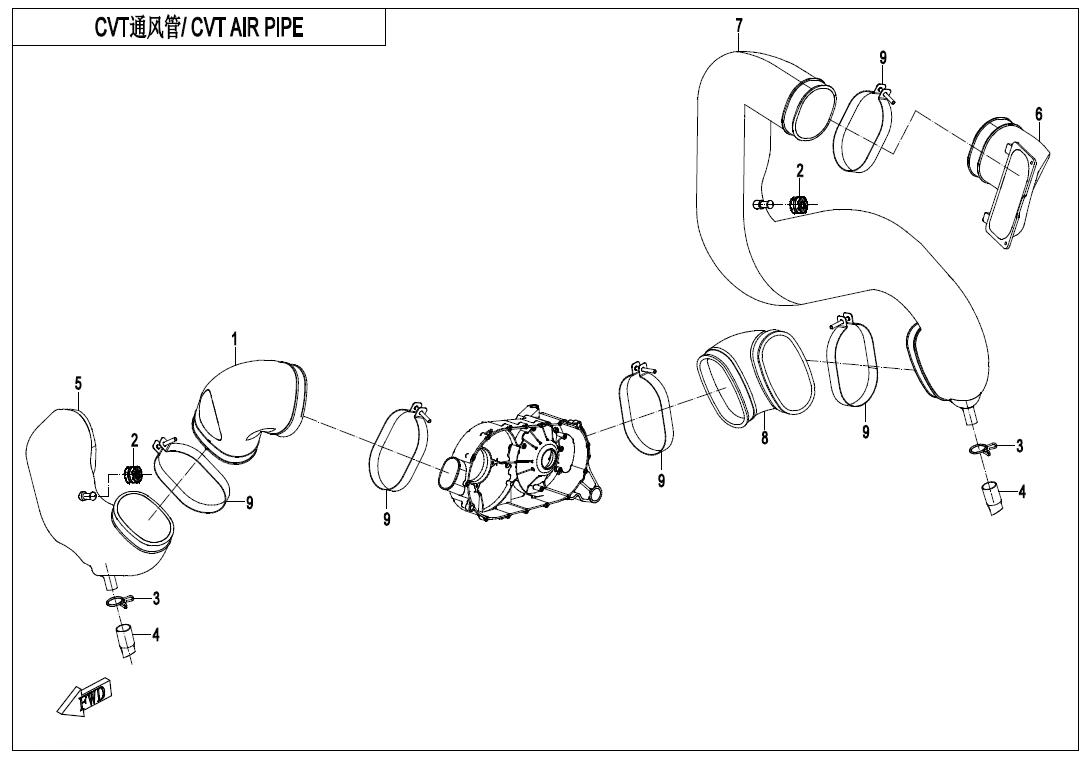 CVT通风管/ CVT AIR PIPE

7
9
6
2
1
5
2
9
9
9
8
9
3
4
3
4
FWD