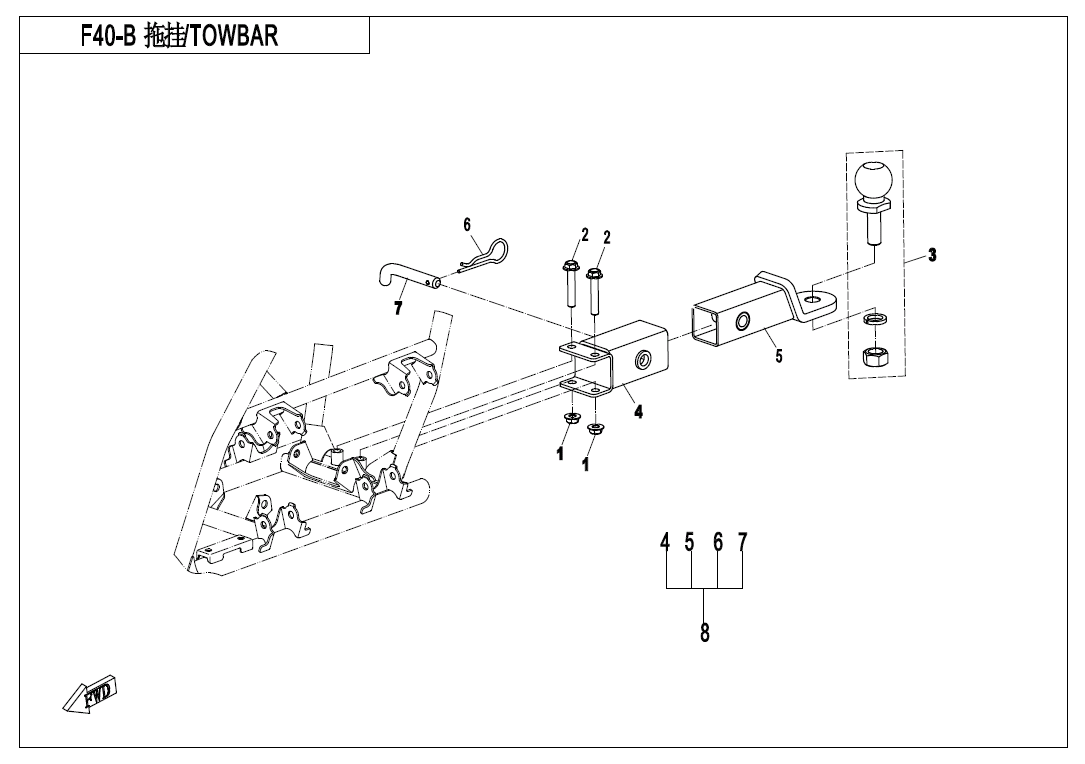 F40-B 拖挂/TOWBAR

6
2
2
3
7
5
4
1
1
4 5 6 7
8
FWD