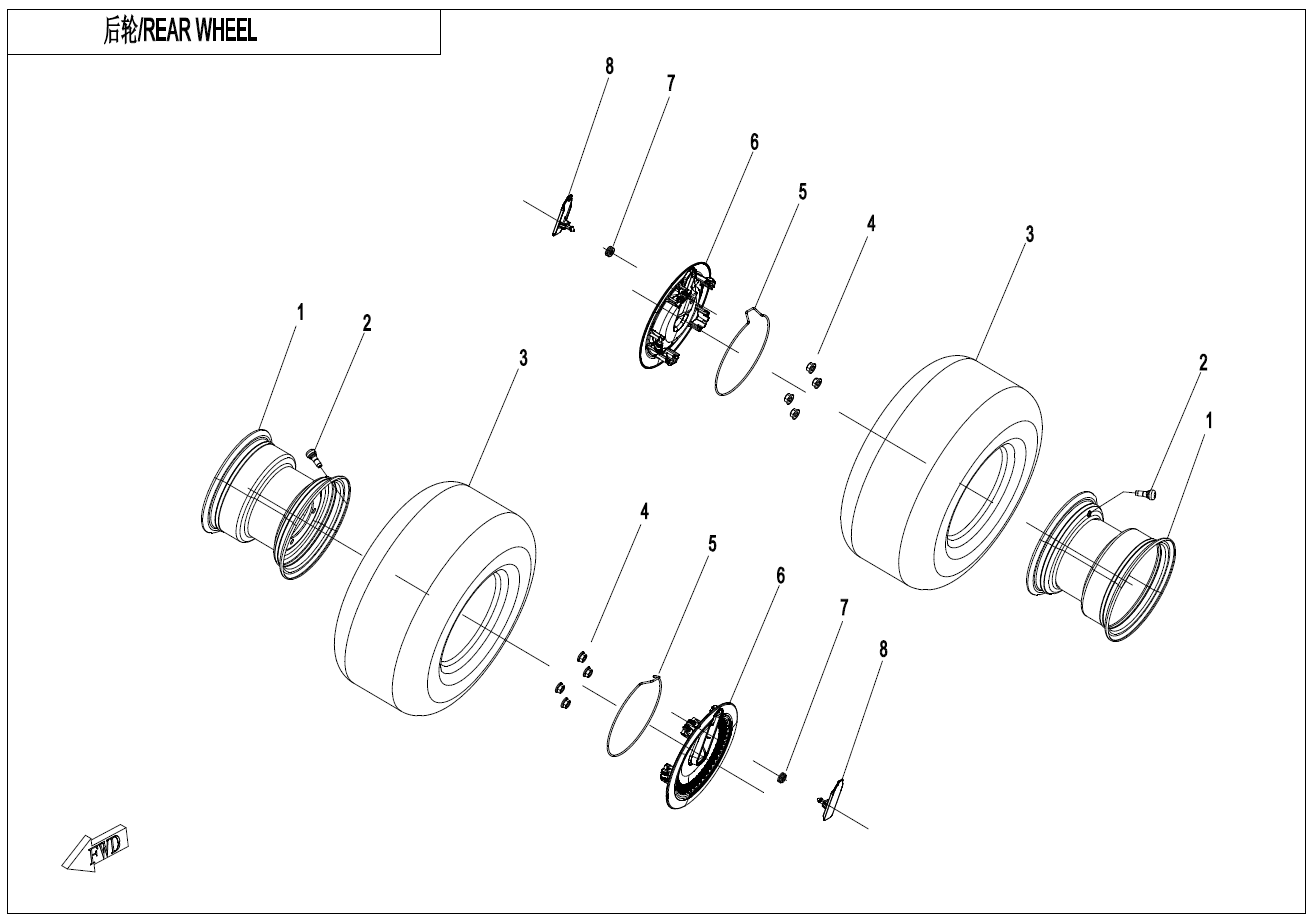 后轮/REAR WHEEL

8
7
6
5
4
3
1
2
3
2
1
4
5
6
7
8

FWD