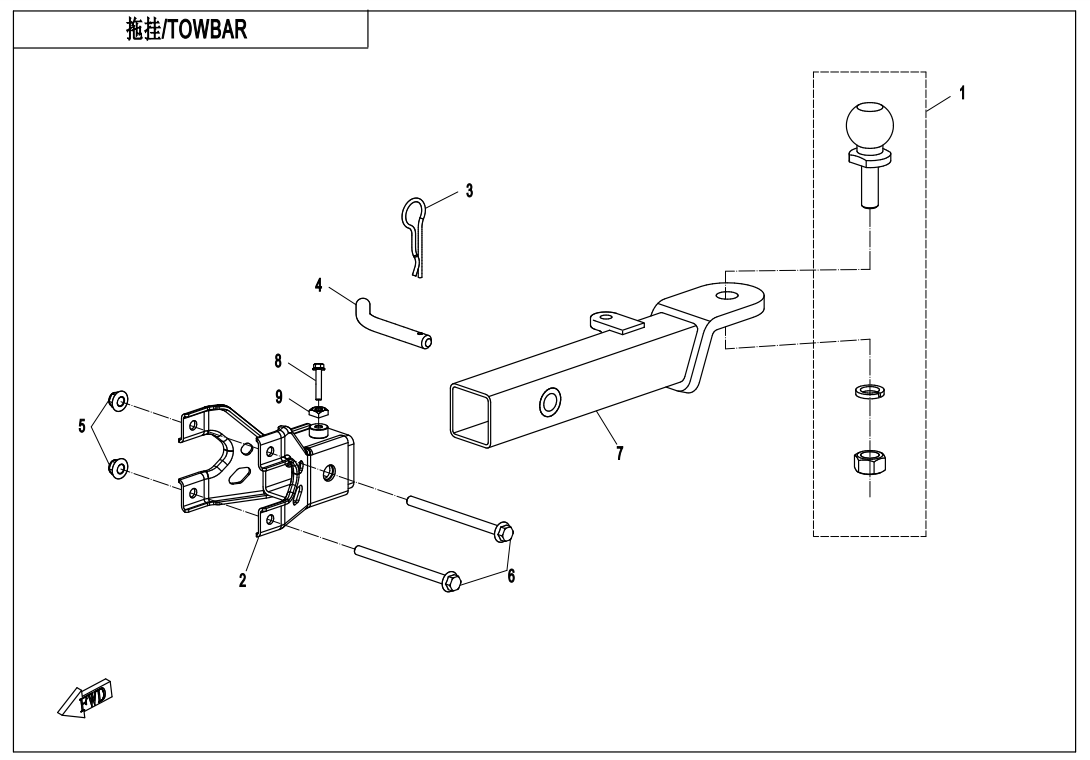 拖挂/TOWBAR

1
3
4
8
9
5
7
2
6
FWD