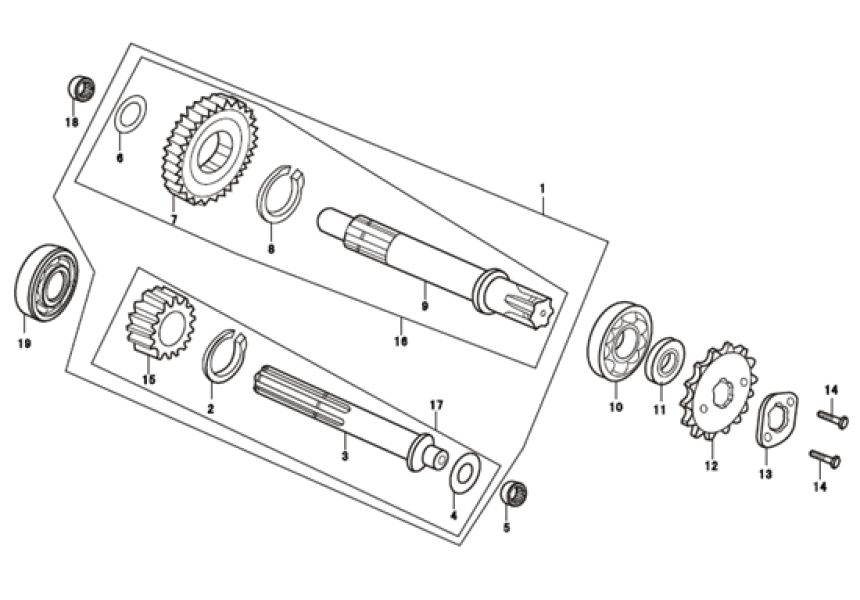 18
6
7
8
1
9
16
19
15
2
17
3
4
5
10
11
12
13
14
14