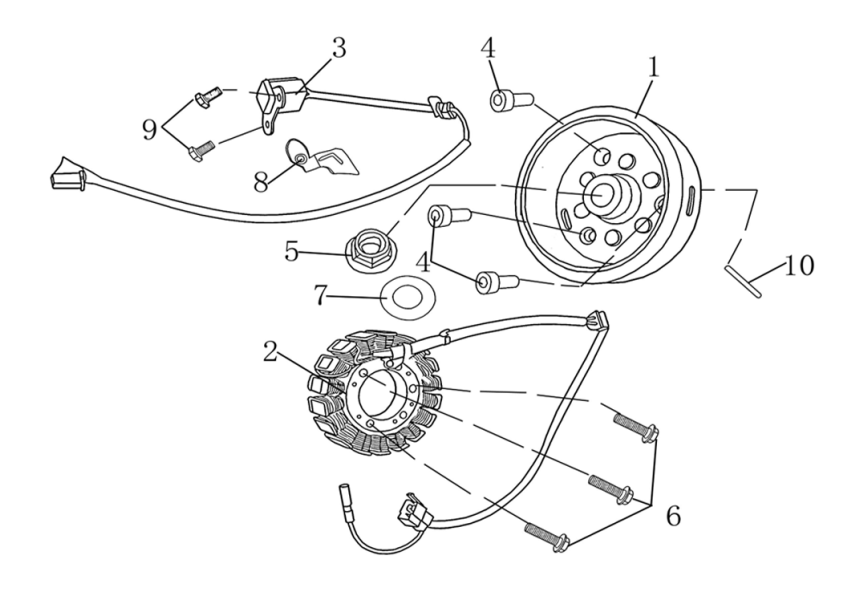 3
4
1
9
8
5
4
10
7
2
6