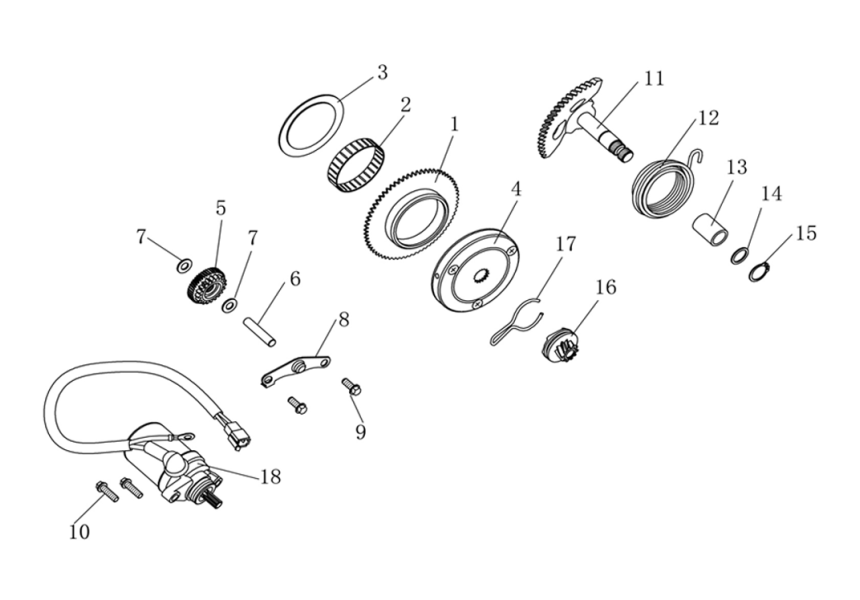 3
2
1
11
12
13
14
15
4
17
16
5
7
7
6
8
9
18
10