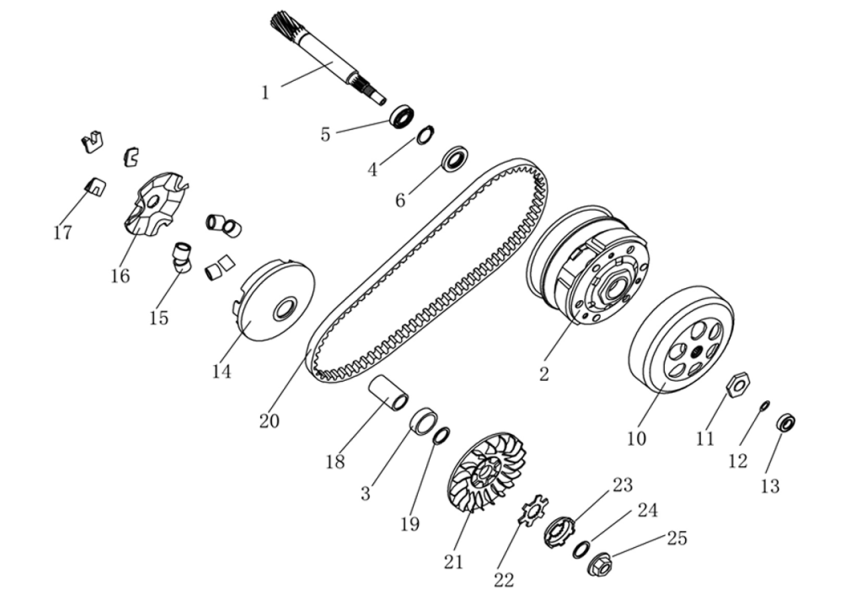 1
5
4
6
17
16
15
14
20
2
10
11
12
13
18
3
19
21
22
23
24
25