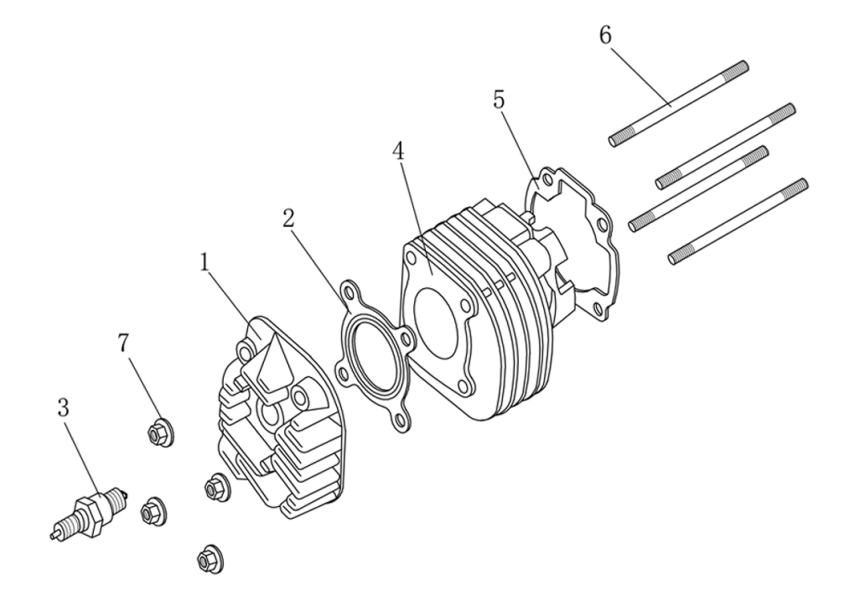 6
5
4
2
1
7
3