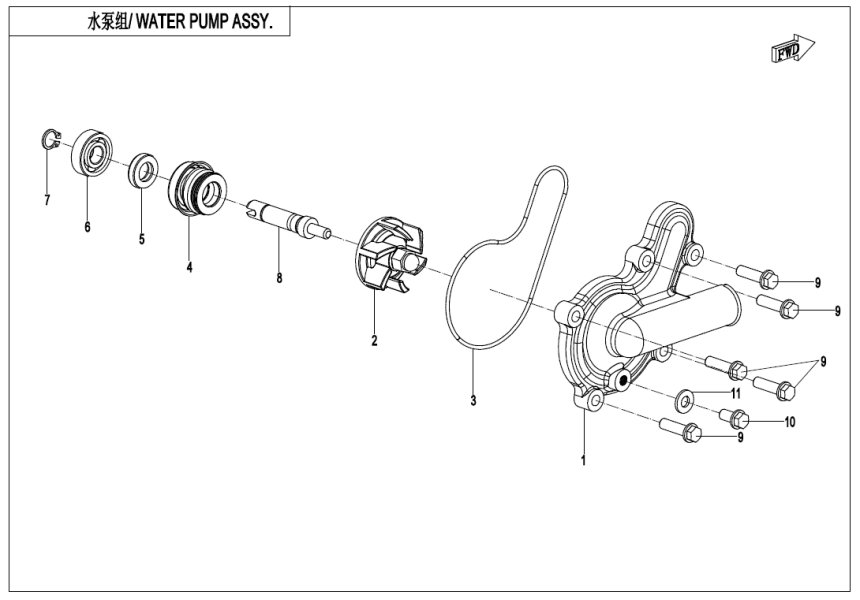 水泵组/ WATER PUMP ASSY.

FWD

7
6
5
4
8
2
3
1
9
9
9
11
10
9