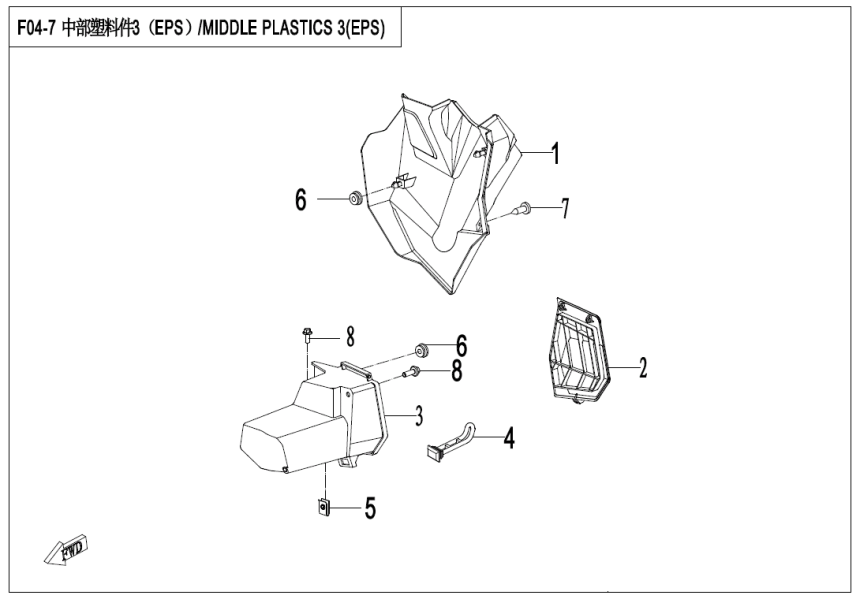 F04-7 中部塑料件3（EPS）/MIDDLE PLASTICS 3(EPS)

1
6
7
8
6
8
2
3
4
5
FWD