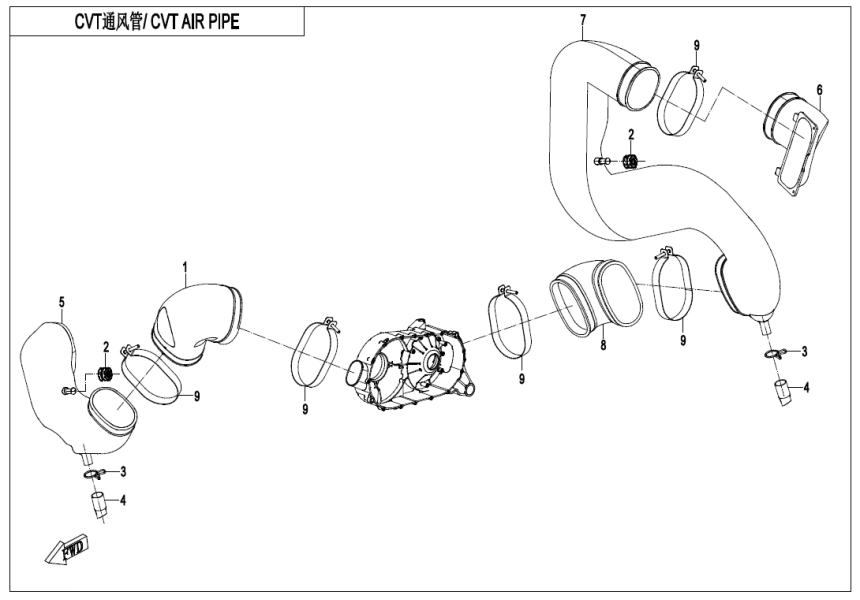 CVT通风管/ CVT AIR PIPE

7
9
6
2
1
5
2
9
9
9
8
9
3
4
3
4
FWD