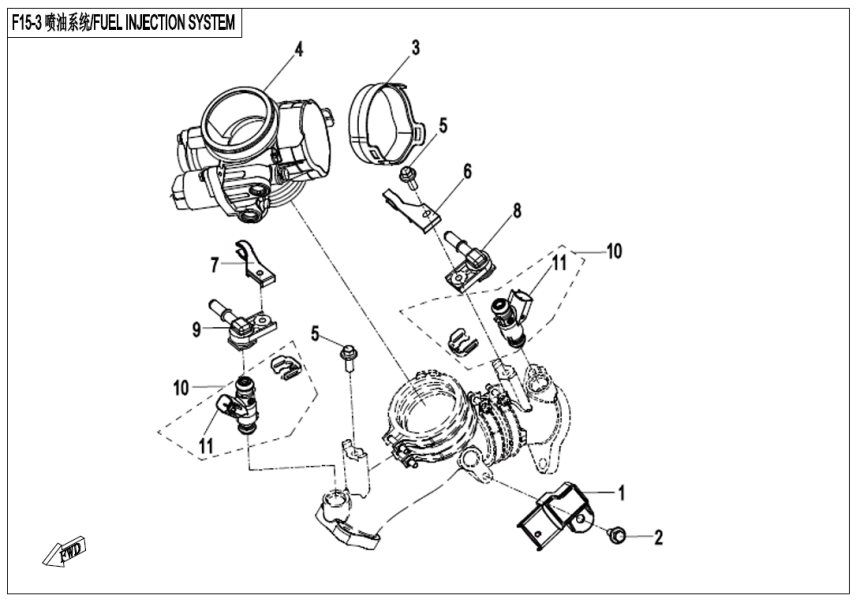 F15-3 喷油系统/FUEL INJECTION SYSTEM

4
3
5
6
8
10
11
7
9
5
10
11
1
2
FWD