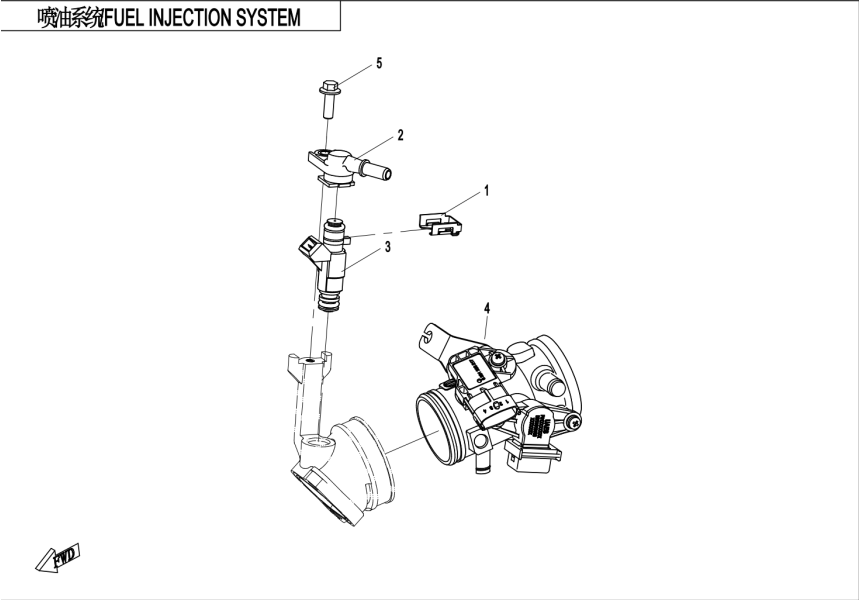 喷油系统FUEL INJECTION SYSTEM

5

2

1

3

4

FWD