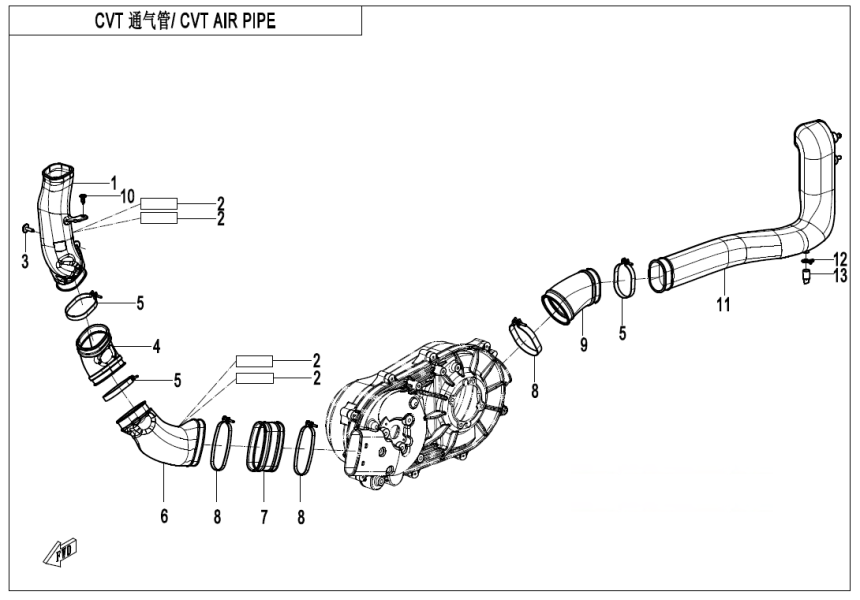 CVT 通气管/ CVT AIR PIPE

1
10
2
2
3
5
4
5
2
2
6
8
7
8
8
9
5
11
12
13
FWD