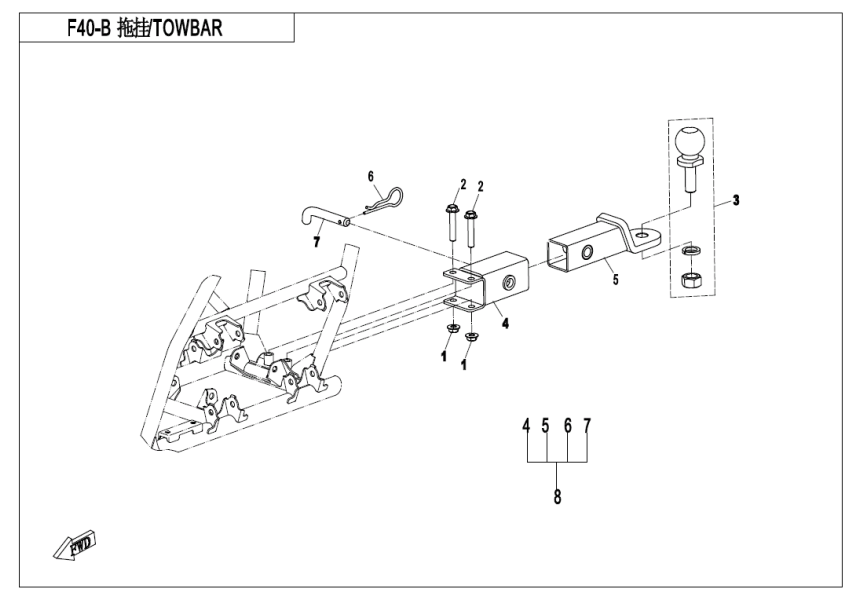 F40-B 拖挂/TOWBAR

6
2
2
3
7
5
4
1
1

4 5 6 7
8

FWD